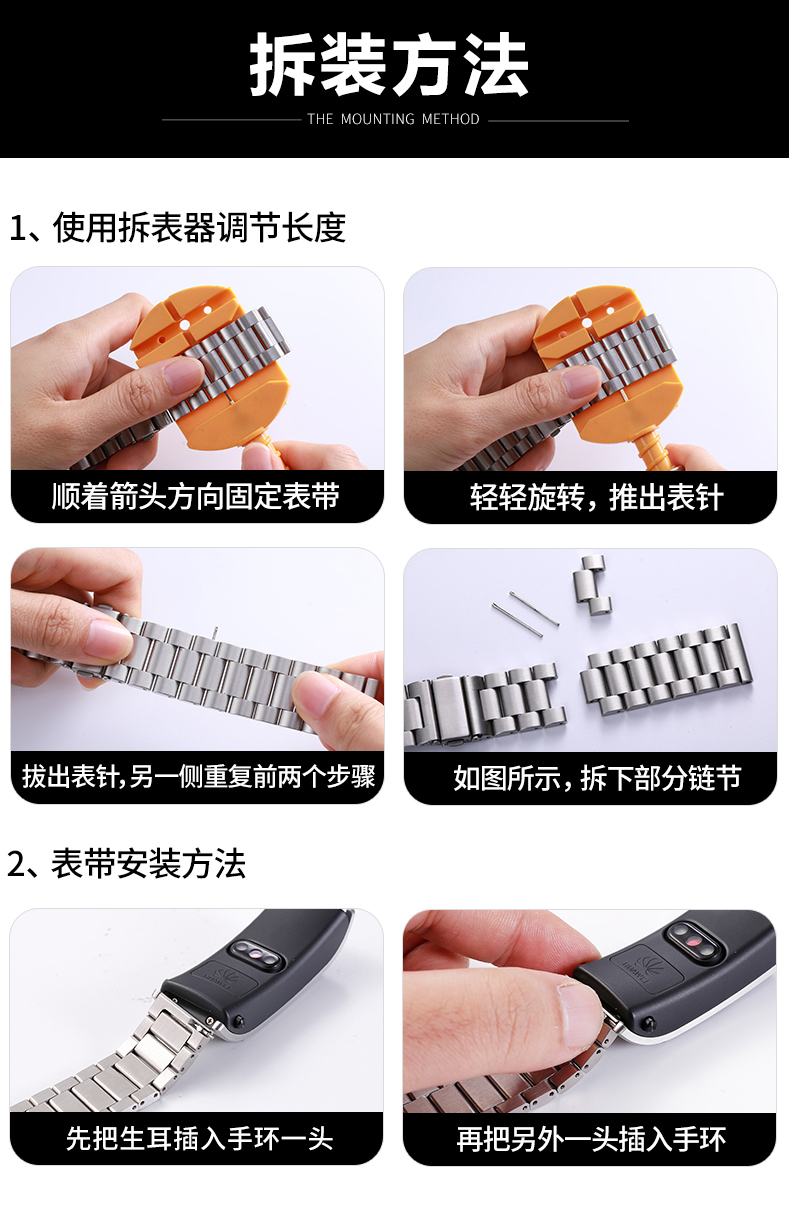 拆装方法

THE MOUNTING METHOD

1、使用拆表器调节长度

顺着箭头方向固定表带

轻轻旋转，推出表针

拔出表针,另一侧重复前两个步骤

如图所示，拆下部分链节

2、表带安装方法

HUAWEI

先把生耳插入手环一头

HUAWEI

再把另外一头插入手环