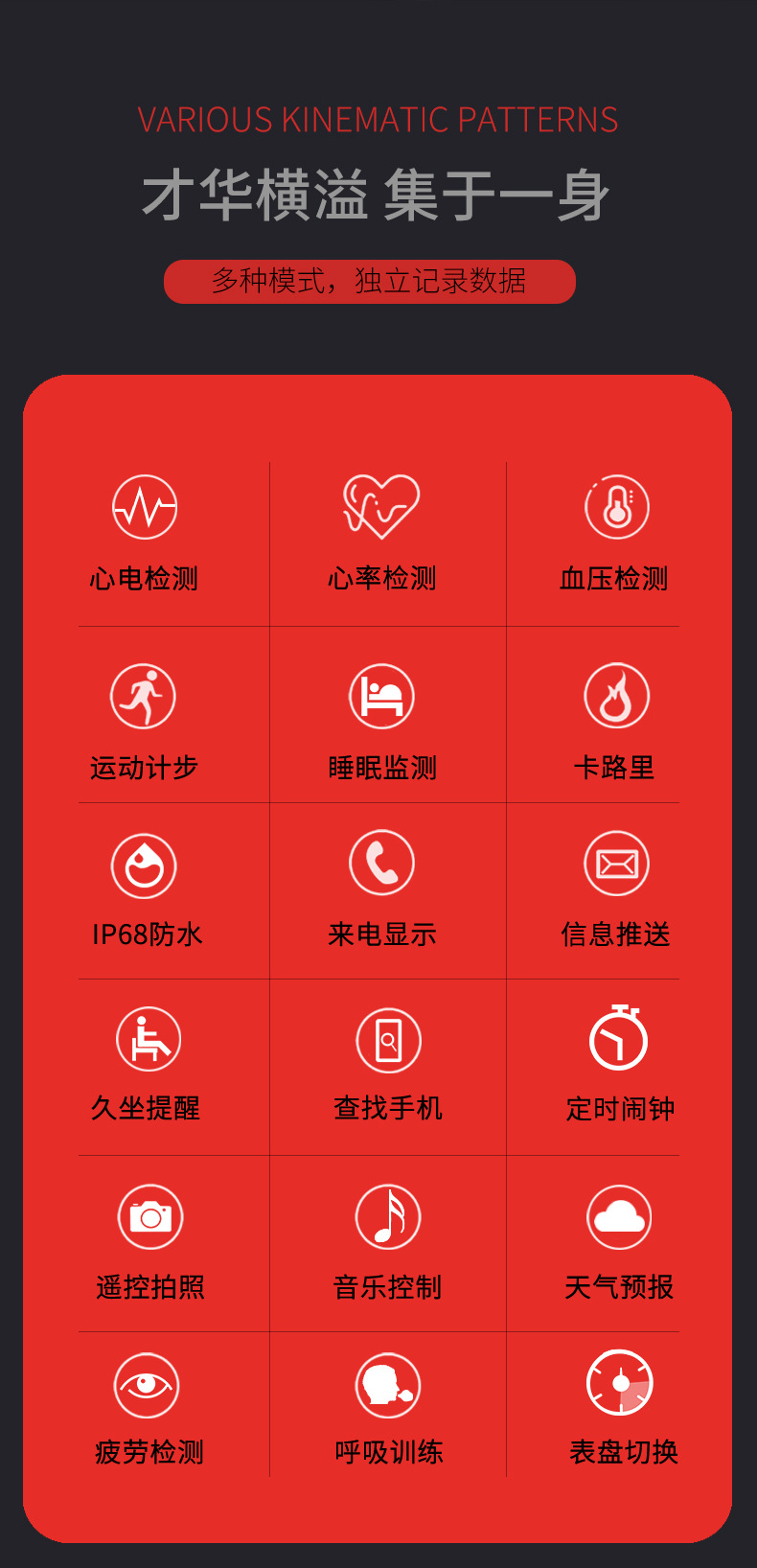 VARIOUS KINEMATIC PATTERNS

才华横溢 集于一身

多种模式，独立记录数据

心电检测

心率检测

血压检测

运动计步

睡眠监测

卡路里

IP68防水

来电显示

信息推送

久坐提醒

查找手机

定时闹钟

遥控拍照

音乐控制

天气预报

疲劳检测

呼吸训练

表盘切换