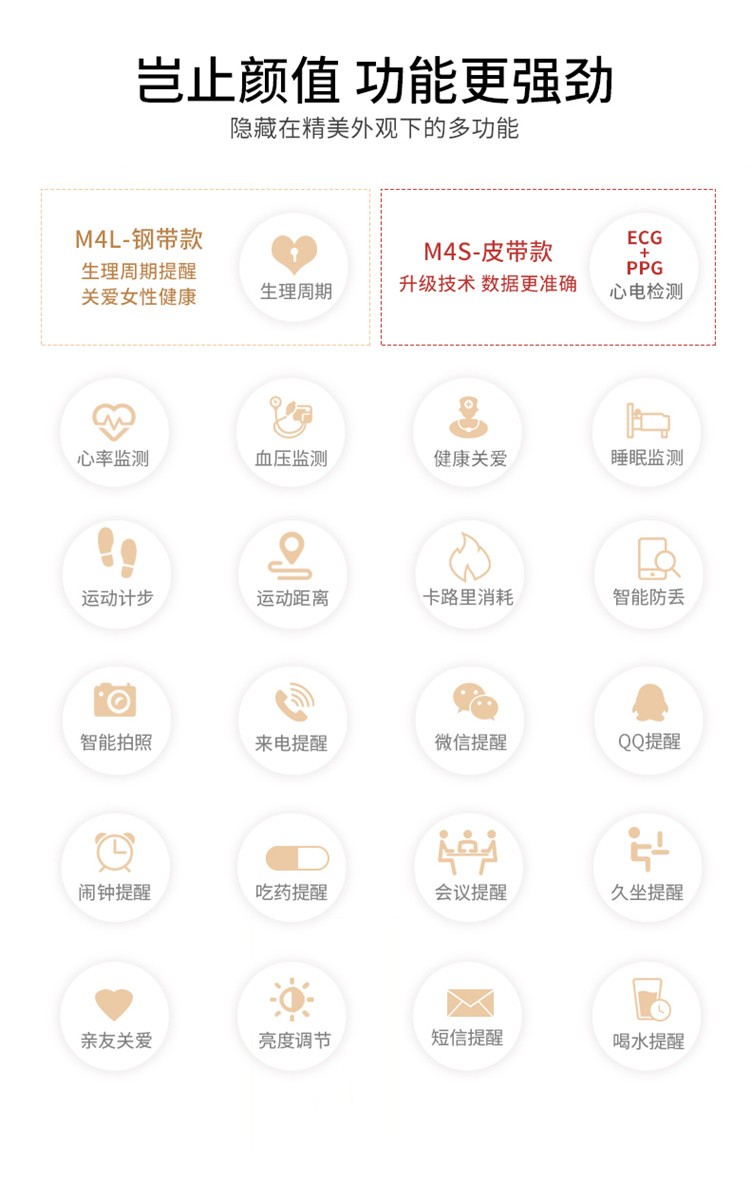 岂止颜值 功能更强劲
隐藏在精美外观下的多功能

M4L-钢带款
生理周期提醒
关爱女性健康

生理周期

M4S-皮带款
升级技术 数据更准确

ECG
+
PPG
心电检测

心率监测

血压监测

健康关爱

睡眠监测

运动计步

运动距离

卡路里消耗

智能防丢

智能拍照

来电提醒

微信提醒

QQ提醒

闹钟提醒

吃药提醒

会议提醒

久坐提醒

亲友关爱

亮度调节

短信提醒

喝水提醒