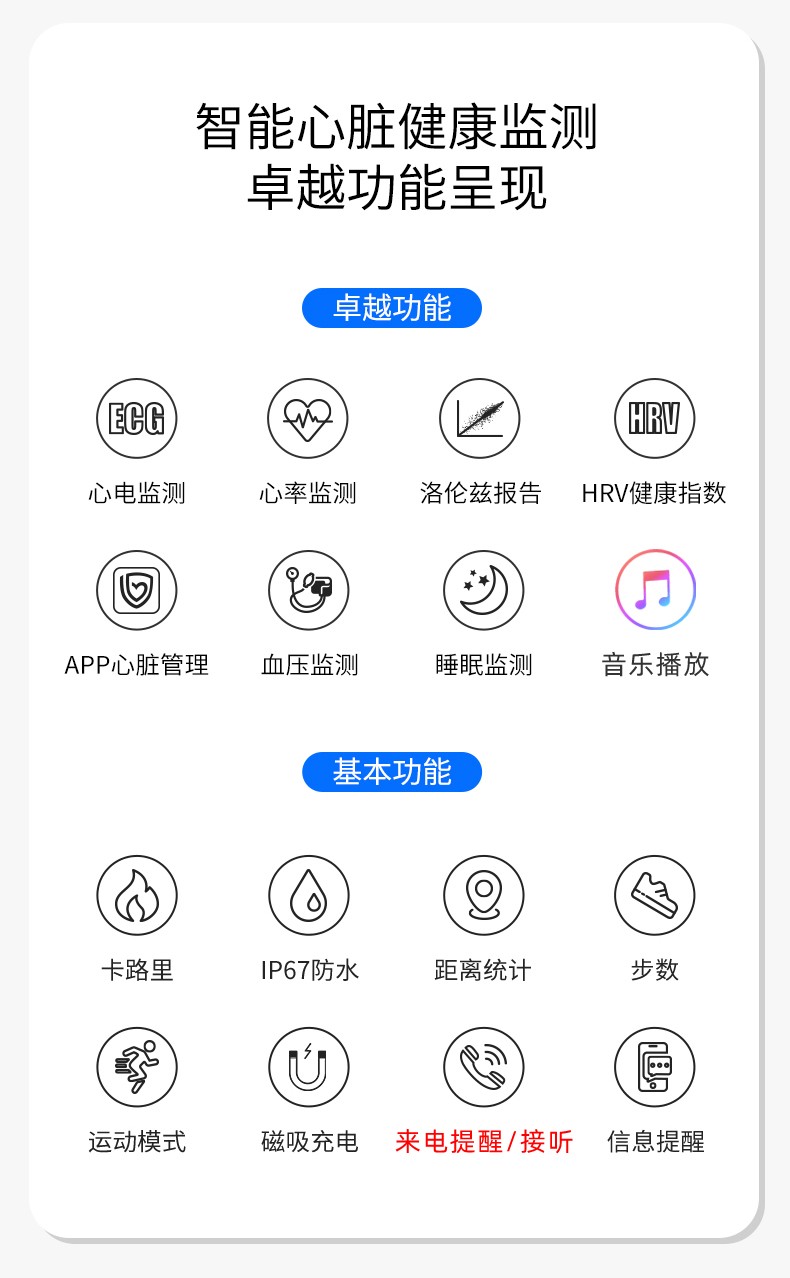 智能心脏健康监测
卓越功能呈现

卓越功能

ECG
心电监测

心率监测

洛伦兹报告

HRV
HRV健康指数

APP心脏管理

血压监测

睡眠监测

音乐播放

基本功能

卡路里

IP67防水

距离统计

步数

运动模式

磁吸充电

来电提醒/接听

信息提醒