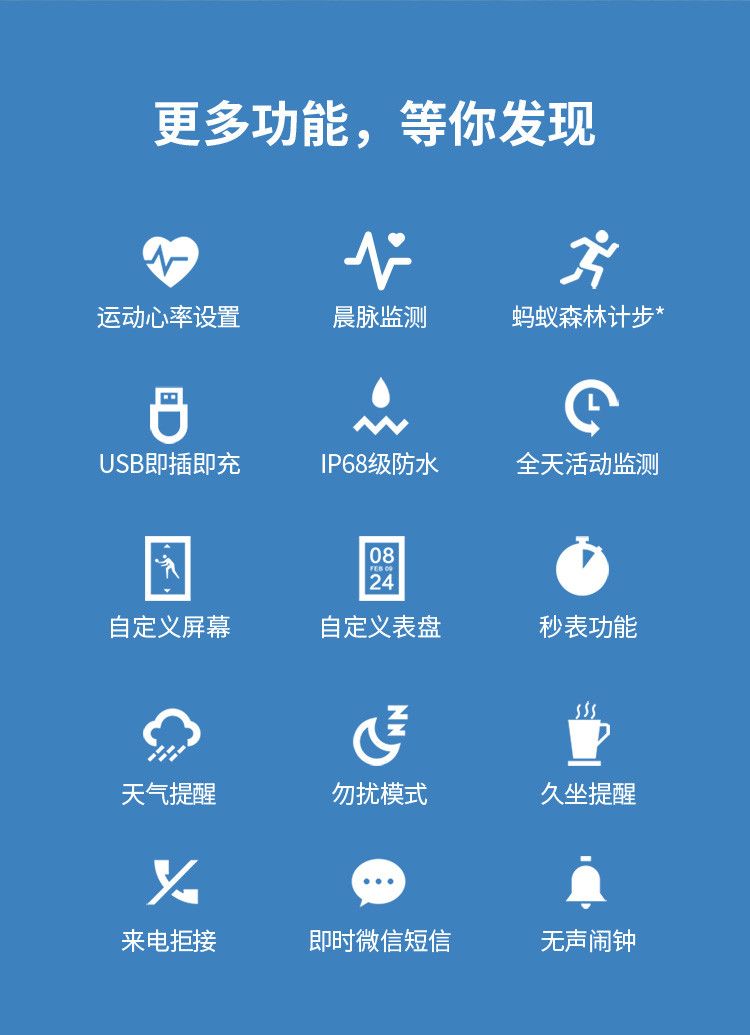 更多功能，等你发现

运动心率设置

晨脉监测

蚂蚁森林计步*

USB即插即充

IP68级防水

全天活动监测

自定义屏幕

08
FEB 09
24

自定义表盘

秒表功能

天气提醒

勿扰模式

久坐提醒

来电拒接

即时微信短信

无声闹钟