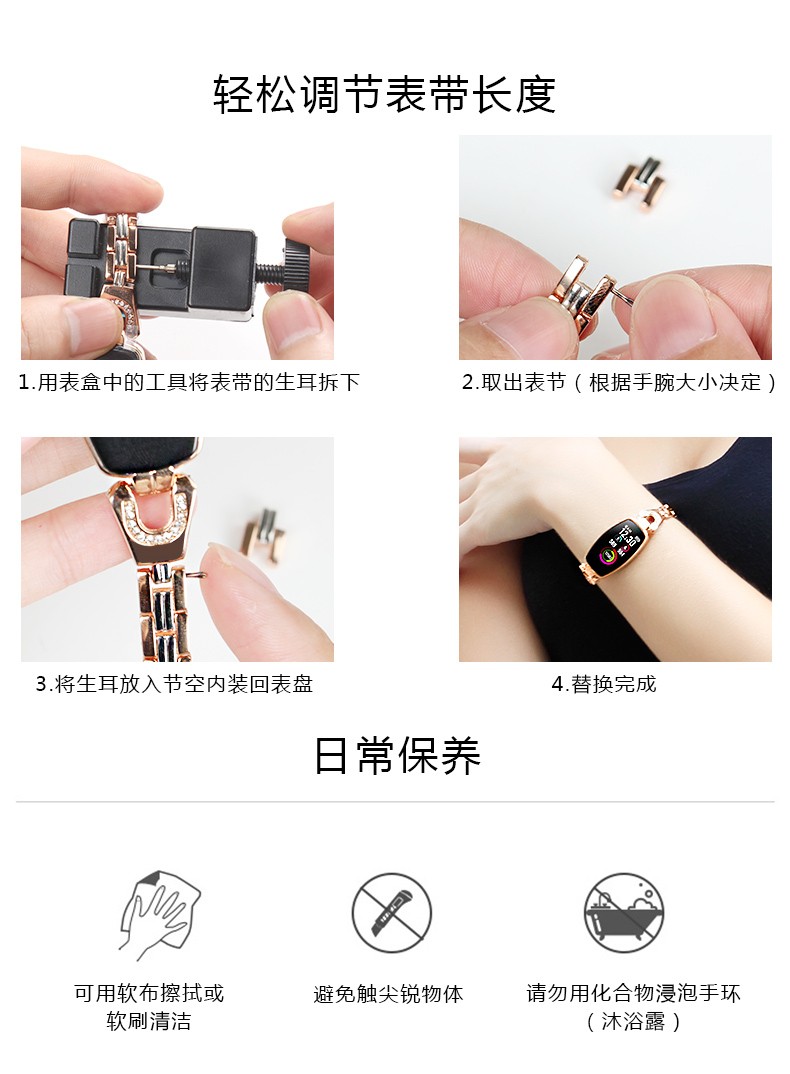 轻松调节表带长度

1.用表盒中的工具将表带的生耳拆下

2.取出表节（根据手腕大小决定）

3.将生耳放入节空内装回表盘

4.替换完成

日常保养

可用软布擦拭或软刷清洁

避免触尖锐物体

请勿用化合物浸泡手环（沐浴露）