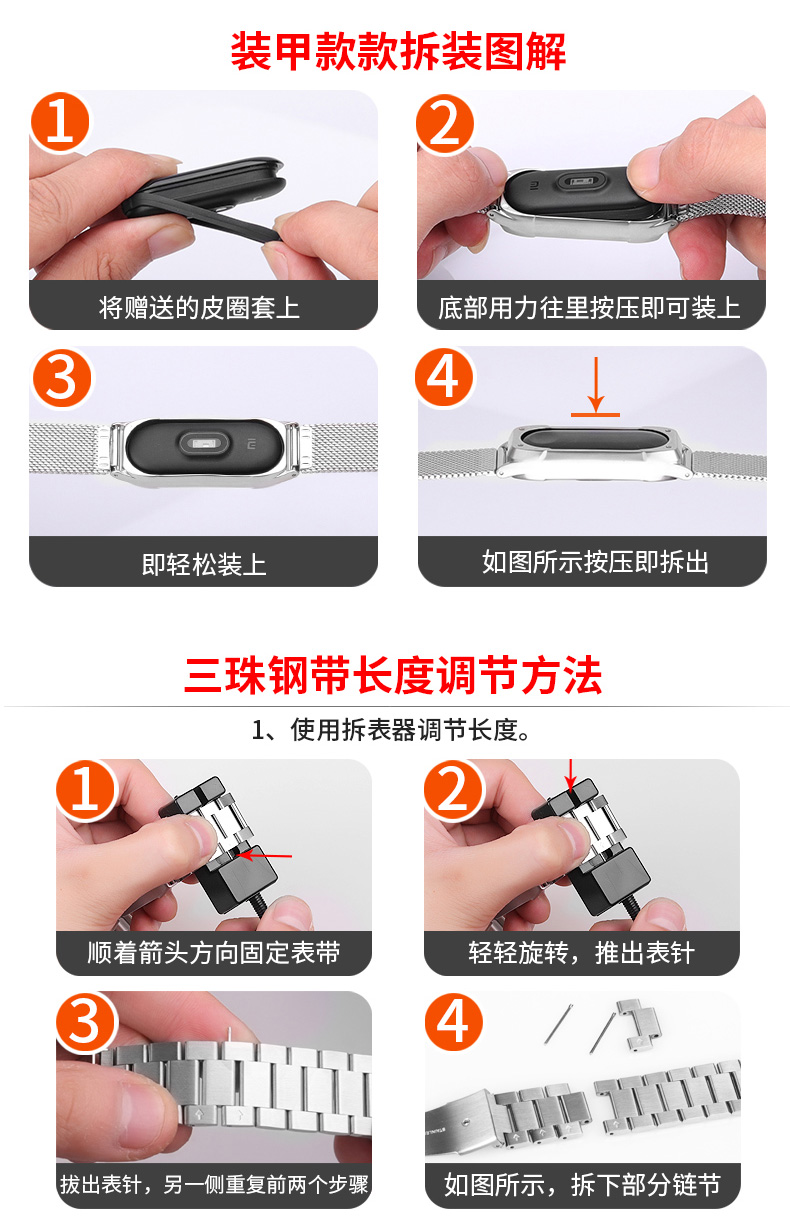 装甲款款拆装图解

1
将赠送的皮圈套上

2
底部用力往里按压即可装上

3
即轻松装上

4
如图所示按压即拆出

三珠钢带长度调节方法

1、使用拆表器调节长度。

1
顺着箭头方向固定表带

2
轻轻旋转，推出表针

3
拔出表针，另一侧重复前两个步骤

4
如图所示，拆下部分链节