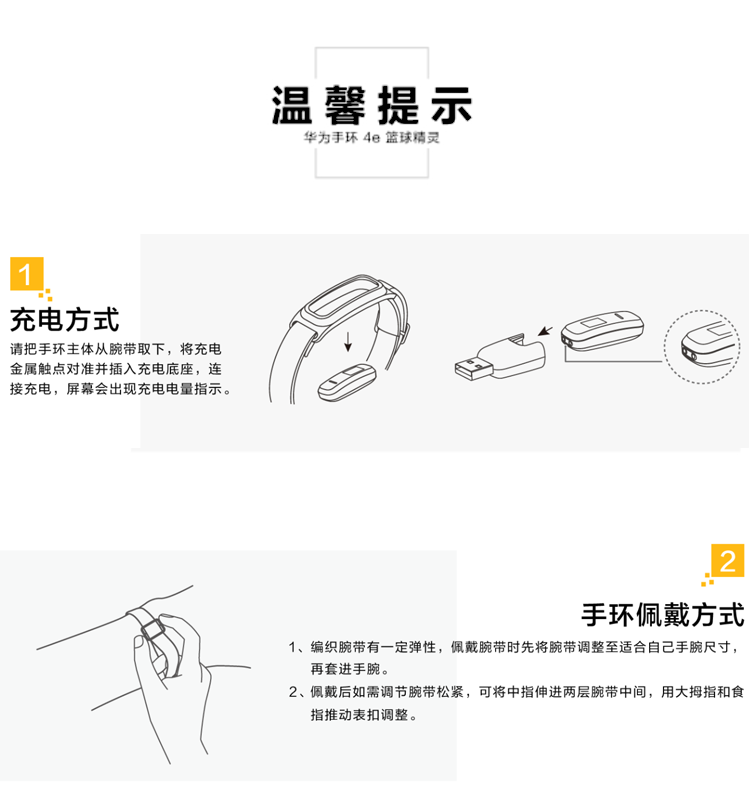 温馨提示
华为手环 4e 篮球精灵

1
充电方式
请把手环主体从腕带取下，将充电金属触点对准并插入充电底座，连接充电，屏幕会出现充电电量指示。

2
手环佩戴方式
1、编织腕带有一定弹性，佩戴腕带时先将腕带调整至适合自己手腕尺寸，再套进手腕。
2、佩戴后如需调节腕带松紧，可将中指伸进两层腕带中间，用大拇指和食指推动表扣调整。