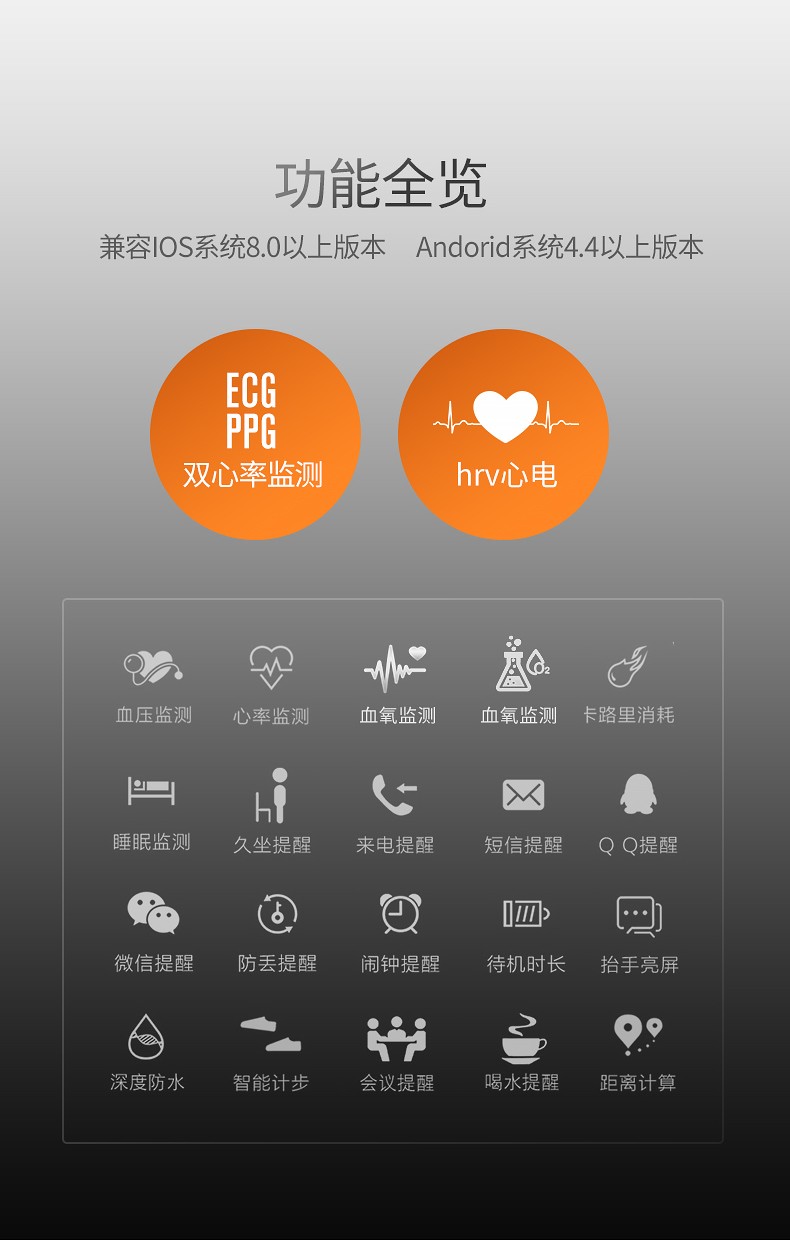 功能全览

兼容IOS系统8.0以上版本 Andorid系统4.4以上版本

ECG
PPG
双心率监测

hrv心电

血压监测 心率监测 血氧监测 血氧监测 卡路里消耗

睡眠监测 久坐提醒 来电提醒 短信提醒 Q Q提醒

微信提醒 防丢提醒 闹钟提醒 待机时长 抬手亮屏

深度防水 智能计步 会议提醒 喝水提醒 距离计算