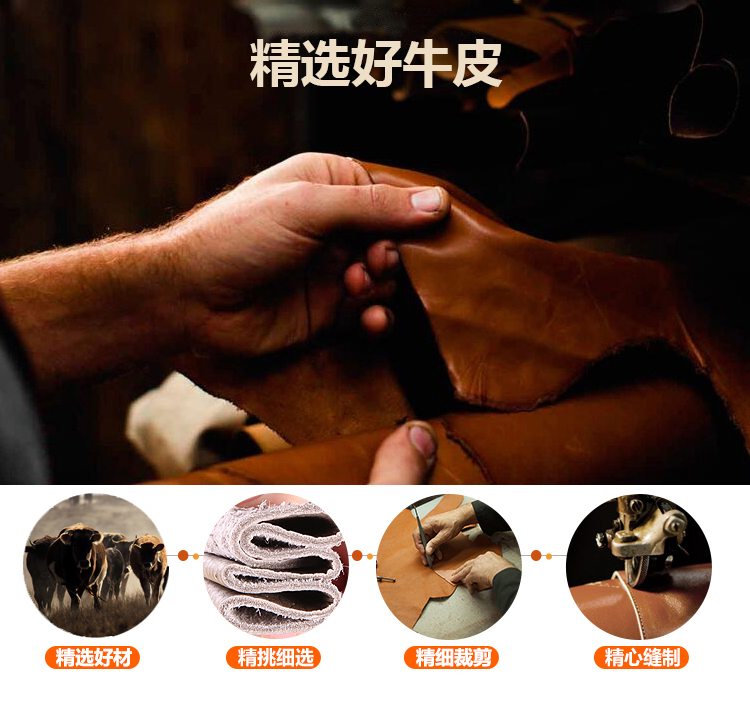 精选好牛皮

精选好材

精挑细选

精细裁剪

精心缝制