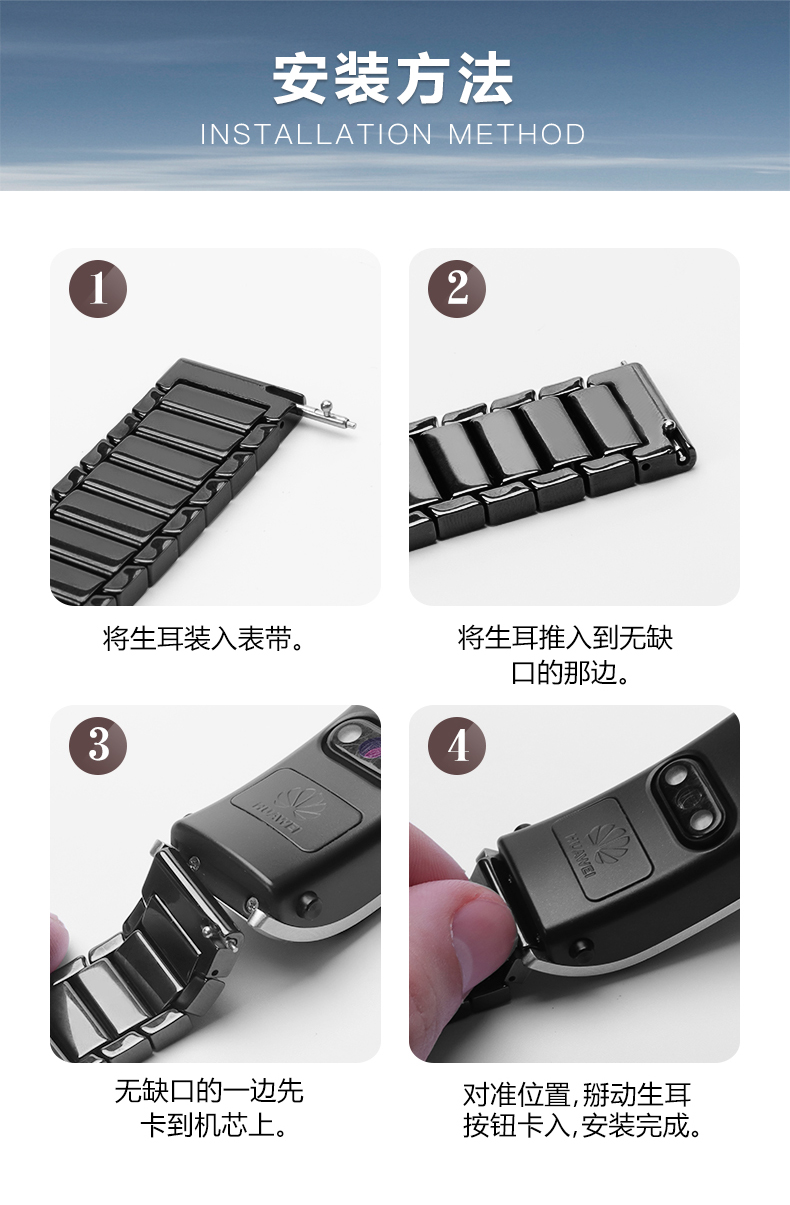 安装方法
INSTALLATION METHOD

1
将生耳装入表带。

2
将生耳推入到无缺口的那边。

3
HUAWEI
无缺口的一边先卡到机芯上。

4
HUAWEI
对准位置,掰动生耳按钮卡入,安装完成。