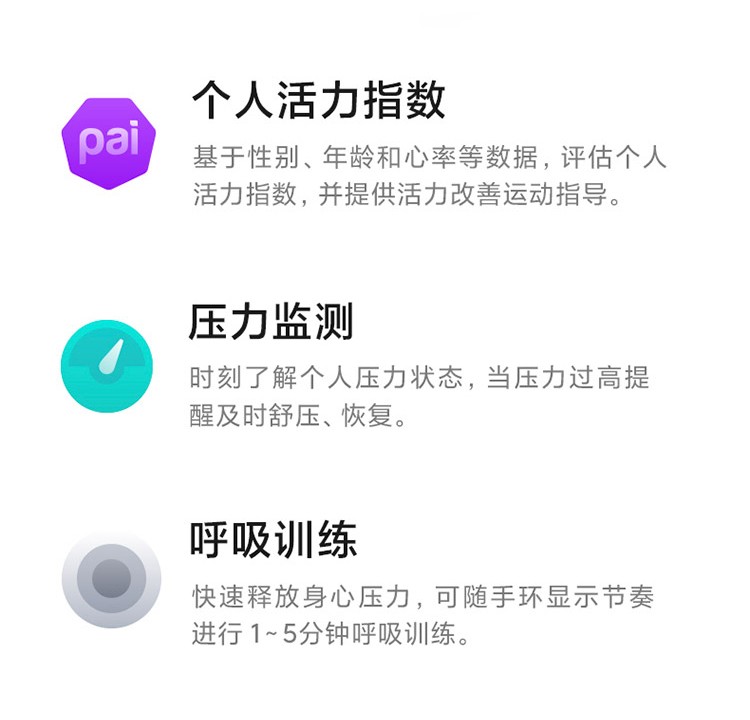 pai

个人活力指数

基于性别、年龄和心率等数据，评估个人活力指数，并提供活力改善运动指导。

压力监测

时刻了解个人压力状态，当压力过高提醒及时舒压、恢复。

呼吸训练

快速释放身心压力，可随手环显示节奏进行1~5分钟呼吸训练。