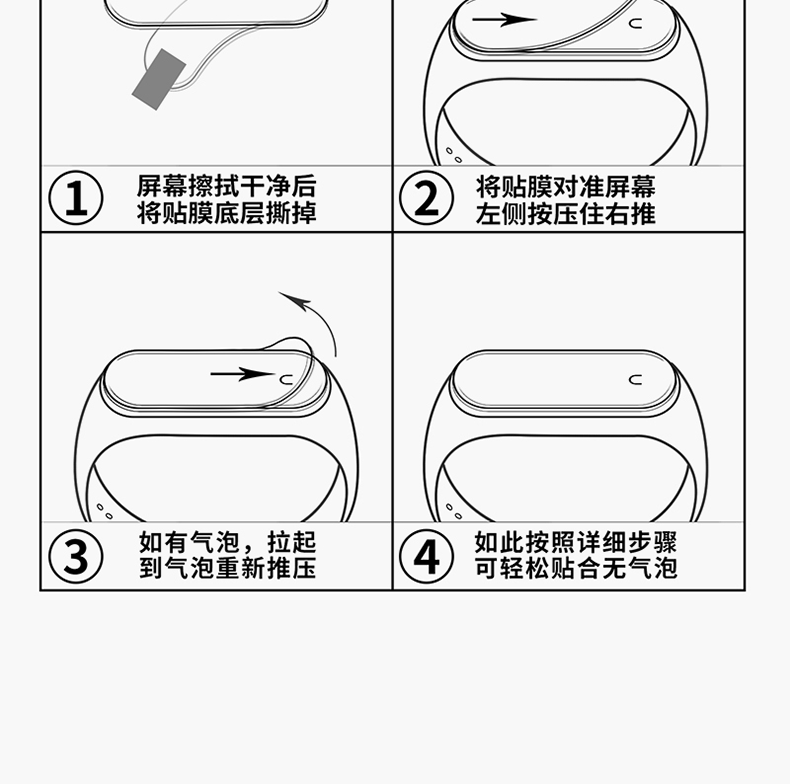 ①
屏幕擦拭干净后
将贴膜底层撕掉

②
将贴膜对准屏幕
左侧按压住右推

③
如有气泡，拉起
到气泡重新推压

④
如此按照详细步骤
可轻松贴合无气泡