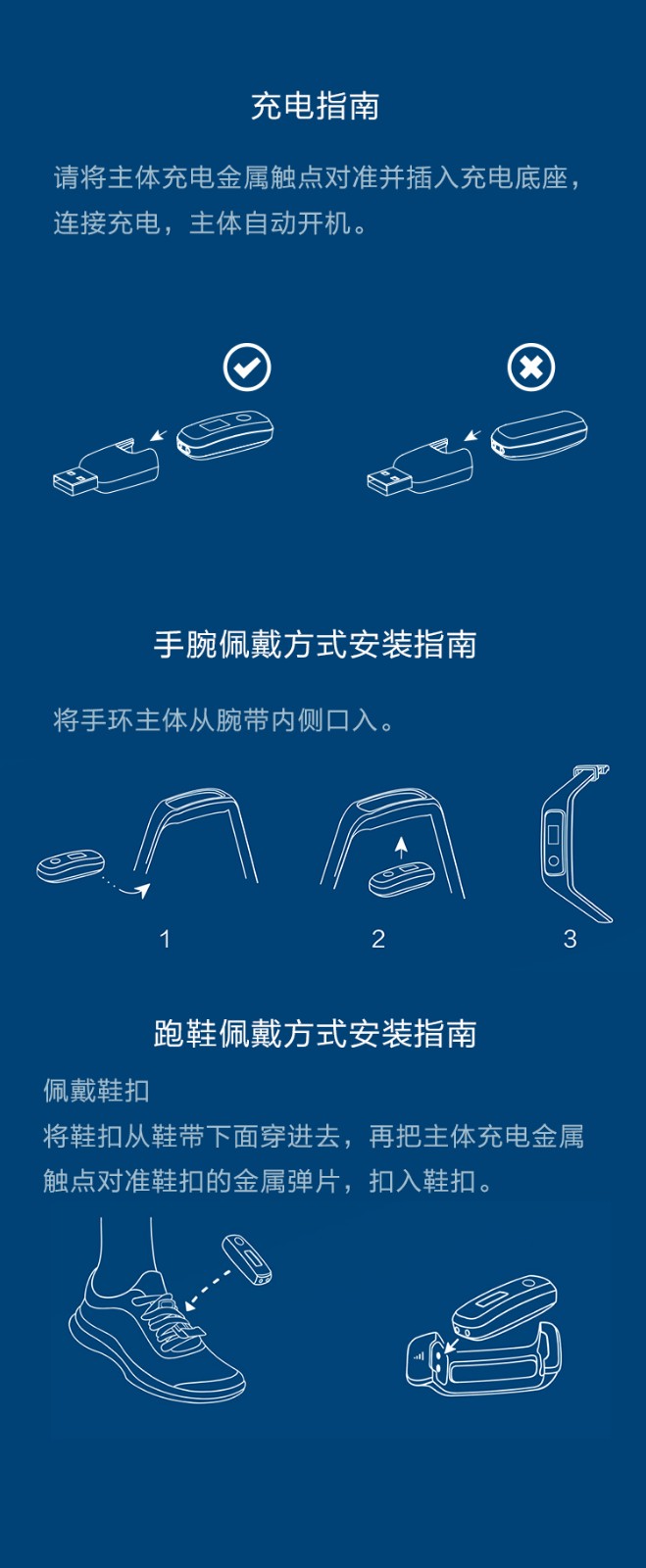 充电指南

请将主体充电金属触点对准并插入充电底座，连接充电，主体自动开机。

手腕佩戴方式安装指南

将手环主体从腕带内侧口入。

1

2

3

跑鞋佩戴方式安装指南

佩戴鞋扣

将鞋扣从鞋带下面穿进去，再把主体充电金属触点对准鞋扣的金属弹片，扣入鞋扣。