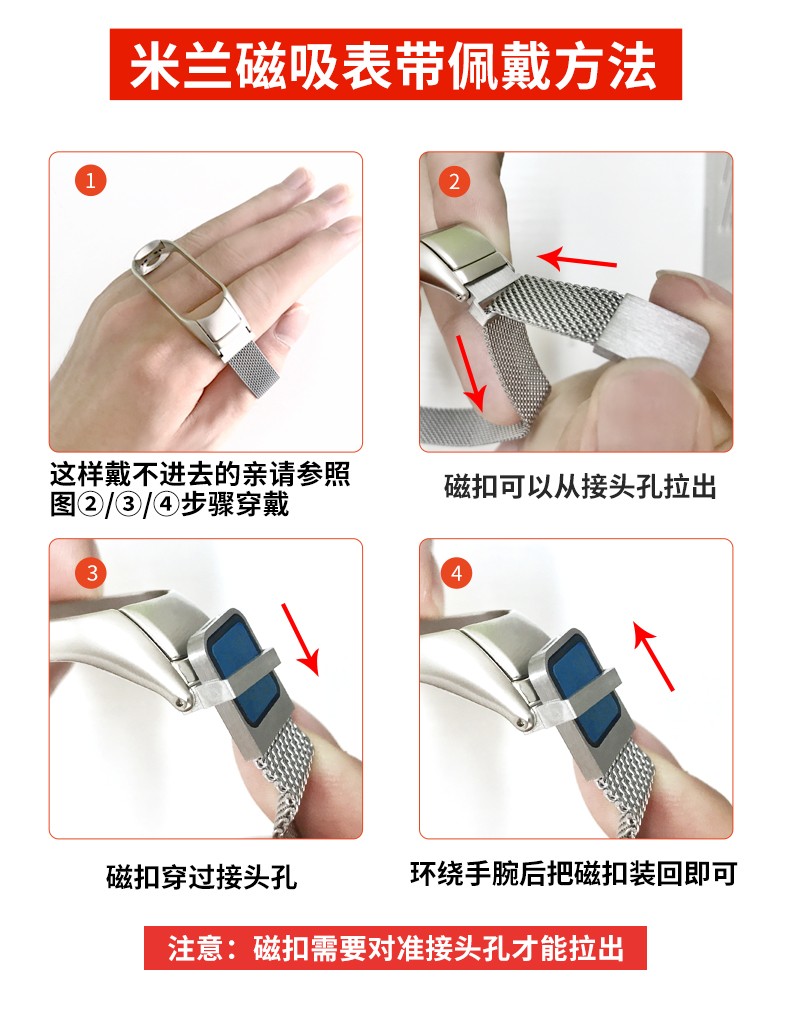 米兰磁吸表带佩戴方法

1

这样戴不进去的亲请参照图②/③/④步骤穿戴

2

磁扣可以从接头孔拉出

3

磁扣穿过接头孔

4

环绕手腕后把磁扣装回即可

注意：磁扣需要对准接头孔才能拉出