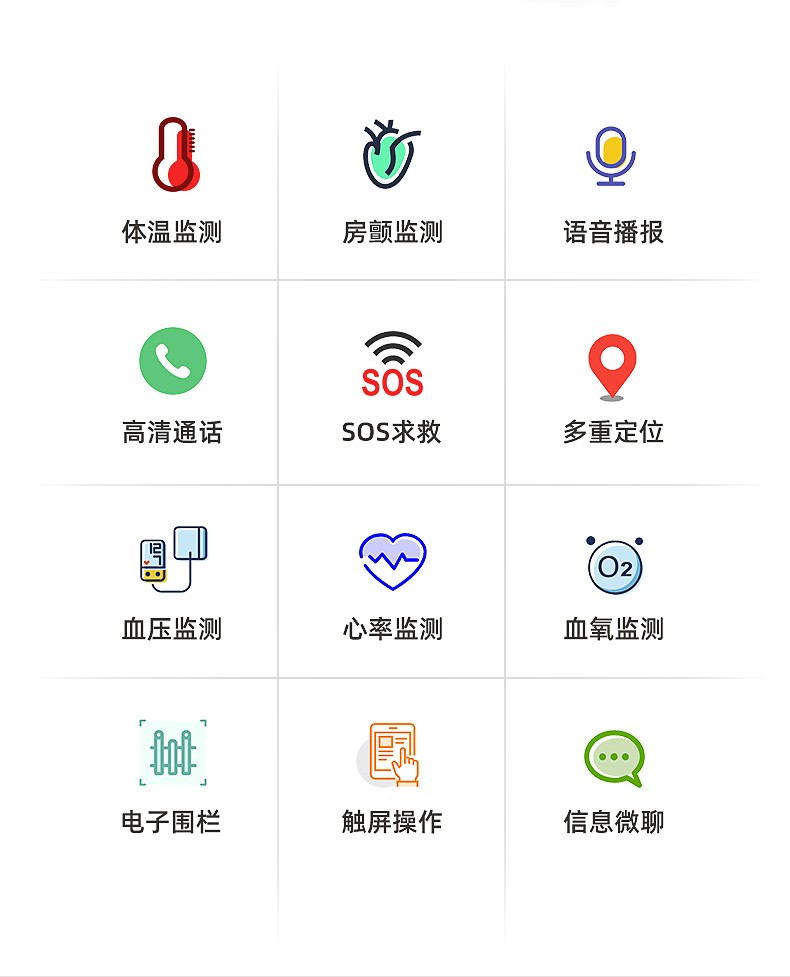 体温监测

房颤监测

语音播报

高清通话

SOS

SOS求救

多重定位

血压监测

心率监测

$O_2$

血氧监测

电子围栏

触屏操作

信息微聊