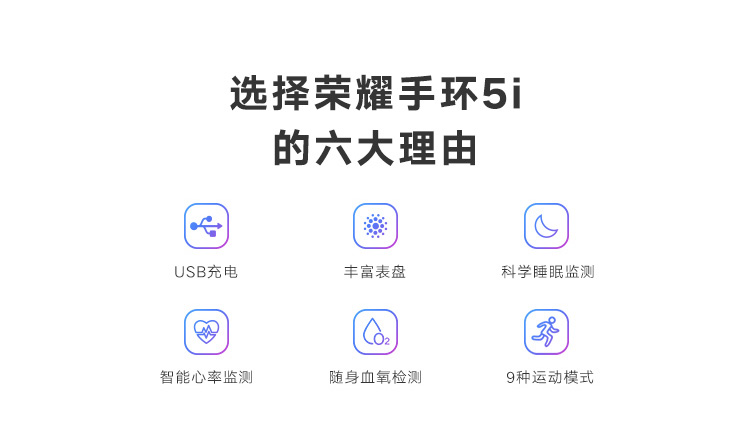 选择荣耀手环5i
的六大理由

USB充电

丰富表盘

科学睡眠监测

智能心率监测

随身血氧检测

9种运动模式