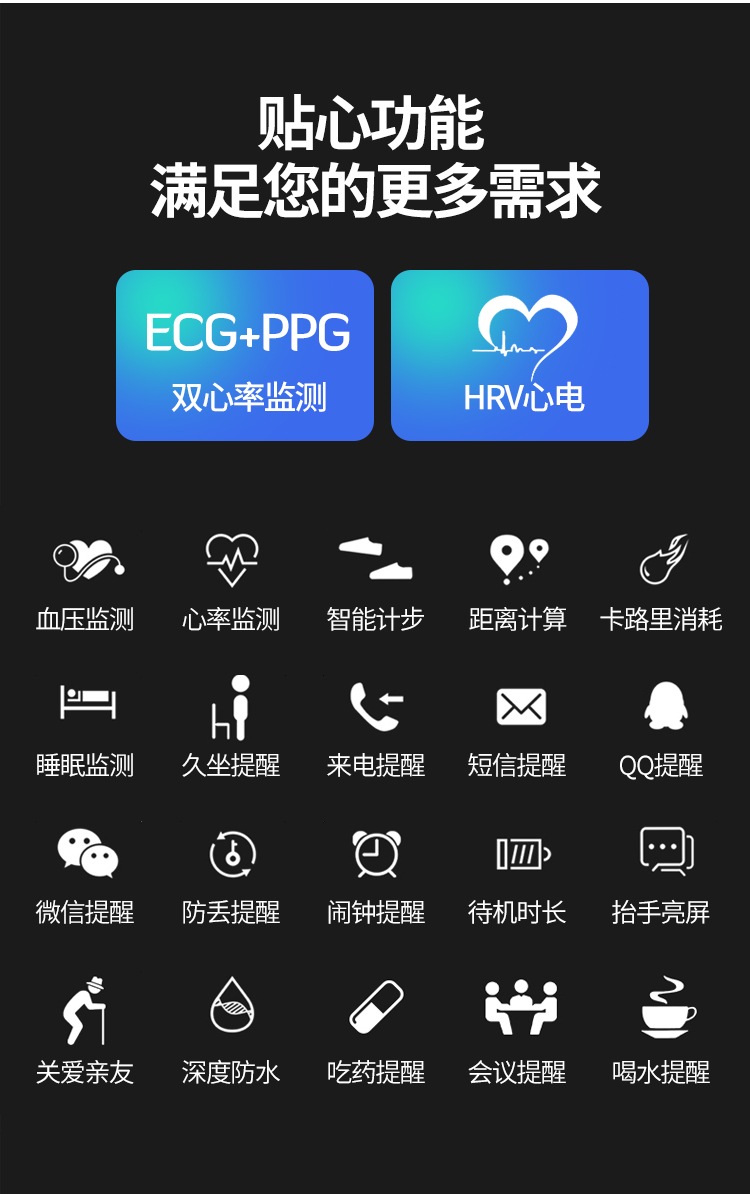 贴心功能
满足您的更多需求

ECG+PPG
双心率监测

HRV心电

血压监测
心率监测
智能计步
距离计算
卡路里消耗

睡眠监测
久坐提醒
来电提醒
短信提醒
QQ提醒

微信提醒
防丢提醒
闹钟提醒
待机时长
抬手亮屏

关爱亲友
深度防水
吃药提醒
会议提醒
喝水提醒