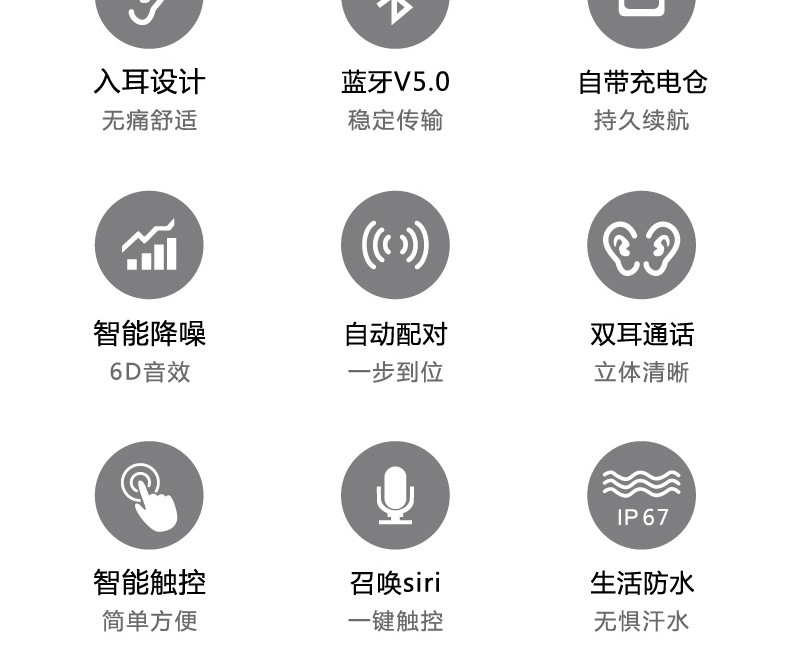 入耳设计
无痛舒适

蓝牙V5.0
稳定传输

自带充电仓
持久续航

智能降噪
6D音效

自动配对
一步到位

双耳通话
立体清晰

智能触控
简单方便

召唤siri
一键触控

IP67
生活防水
无惧汗水