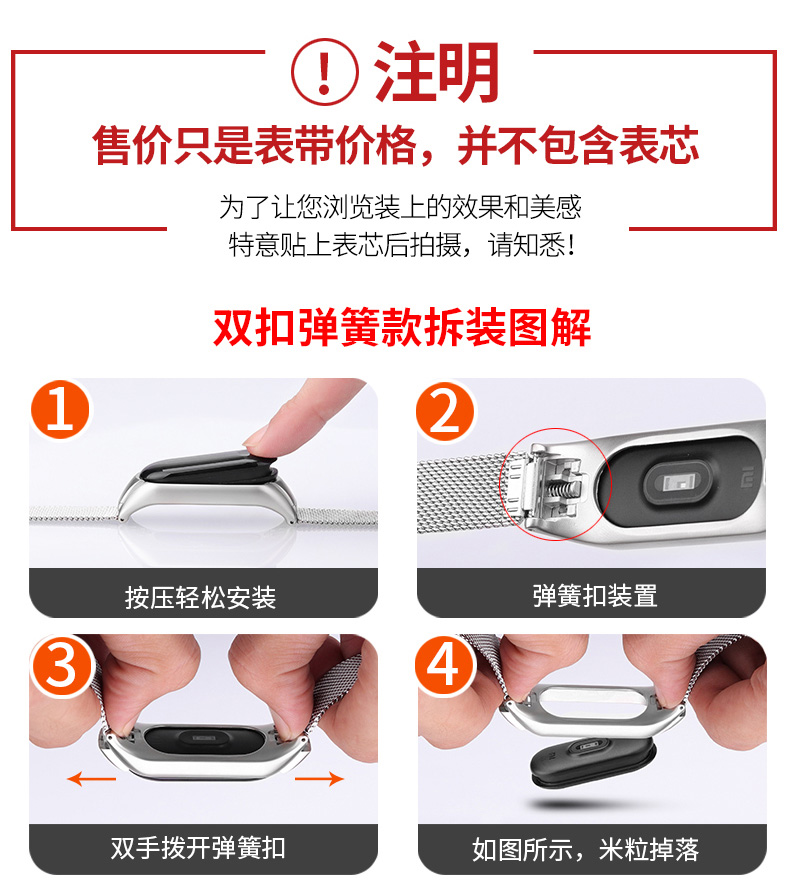 ! 注明

售价只是表带价格，并不包含表芯

为了让您浏览装上的效果和美感
特意贴上表芯后拍摄，请知悉！

双扣弹簧款拆装图解

1

按压轻松安装

2

弹簧扣装置

3

双手拨开弹簧扣

4

如图所示，米粒掉落