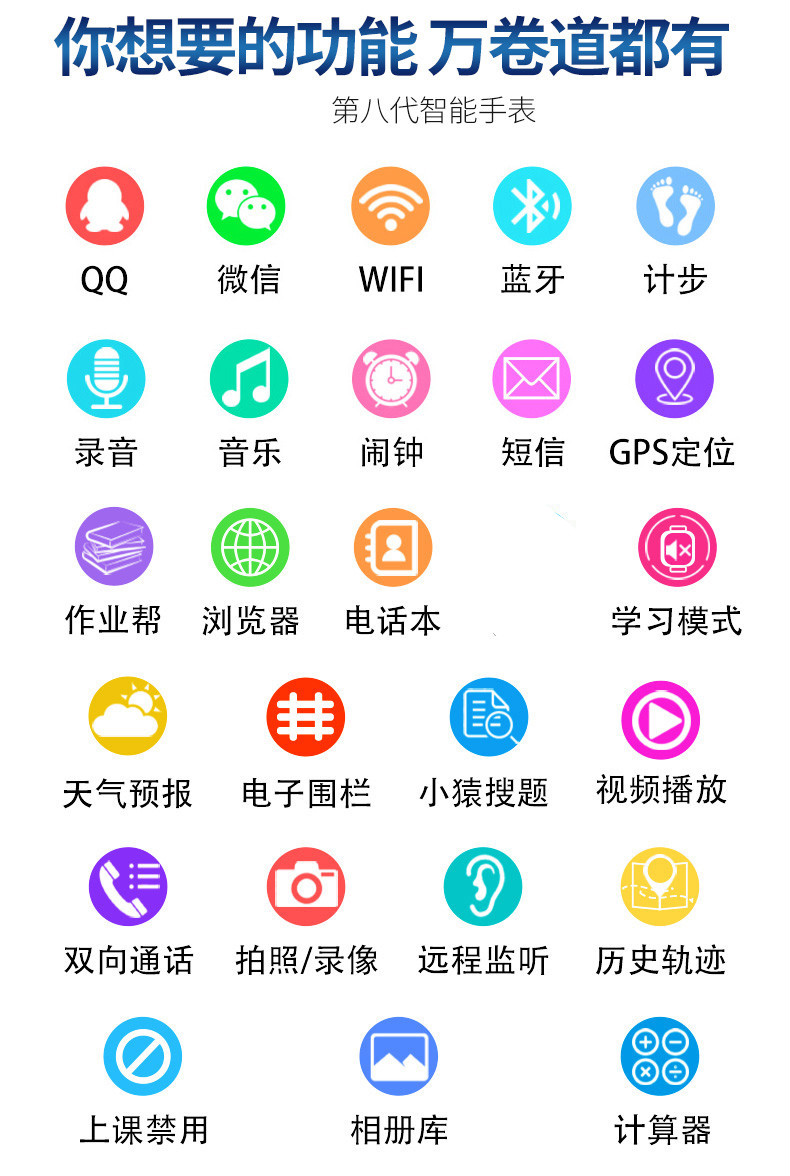 你想要的功能 万卷道都有

第八代智能手表

QQ

微信

WIFI

蓝牙

计步

录音

音乐

闹钟

短信

GPS定位

作业帮

浏览器

电话本

学习模式

天气预报

电子围栏

小猿搜题

视频播放

双向通话

拍照/录像

远程监听

历史轨迹

上课禁用

相册库

计算器